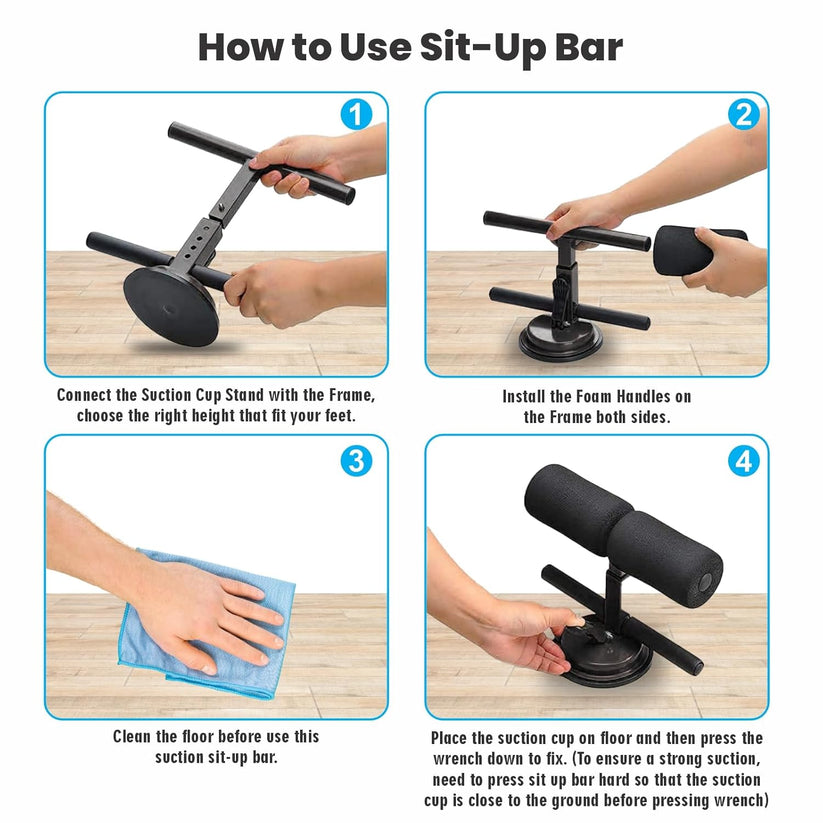 How to Use Sit-Up Bar

1

Connect the Suction Cup Stand with the Frame, choose the right height that fit your feet.

2

Install the Foam Handles on the Frame both sides.

3

Clean the floor before use this suction sit-up bar.

4

Place the suction cup on floor and then press the wrench down to fix. (To ensure a strong suction, need to press sit up bar hard so that the suction cup is close to the ground before pressing wrench)